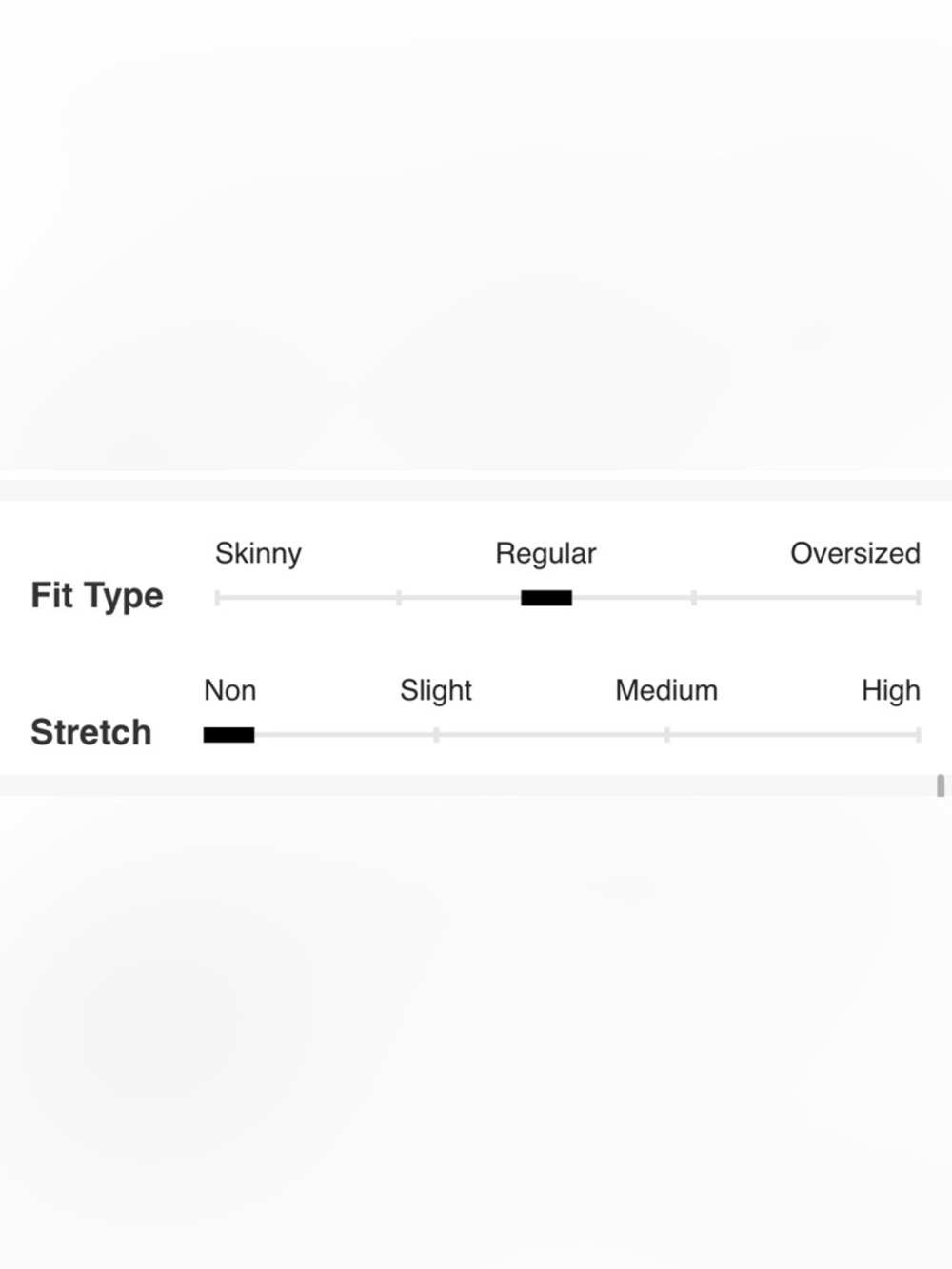 Fit Type
Skinny Regular Oversized

Stretch
Non Slight Medium High